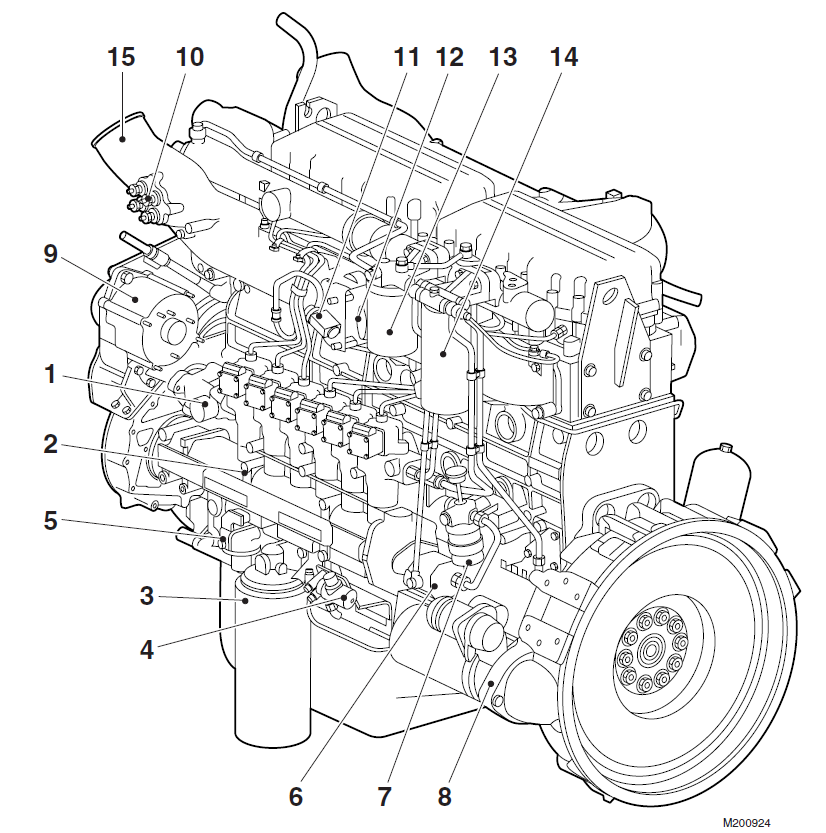 15
10
11
12
13
14
9
1
2
5
3
4
6
7
8
M200924