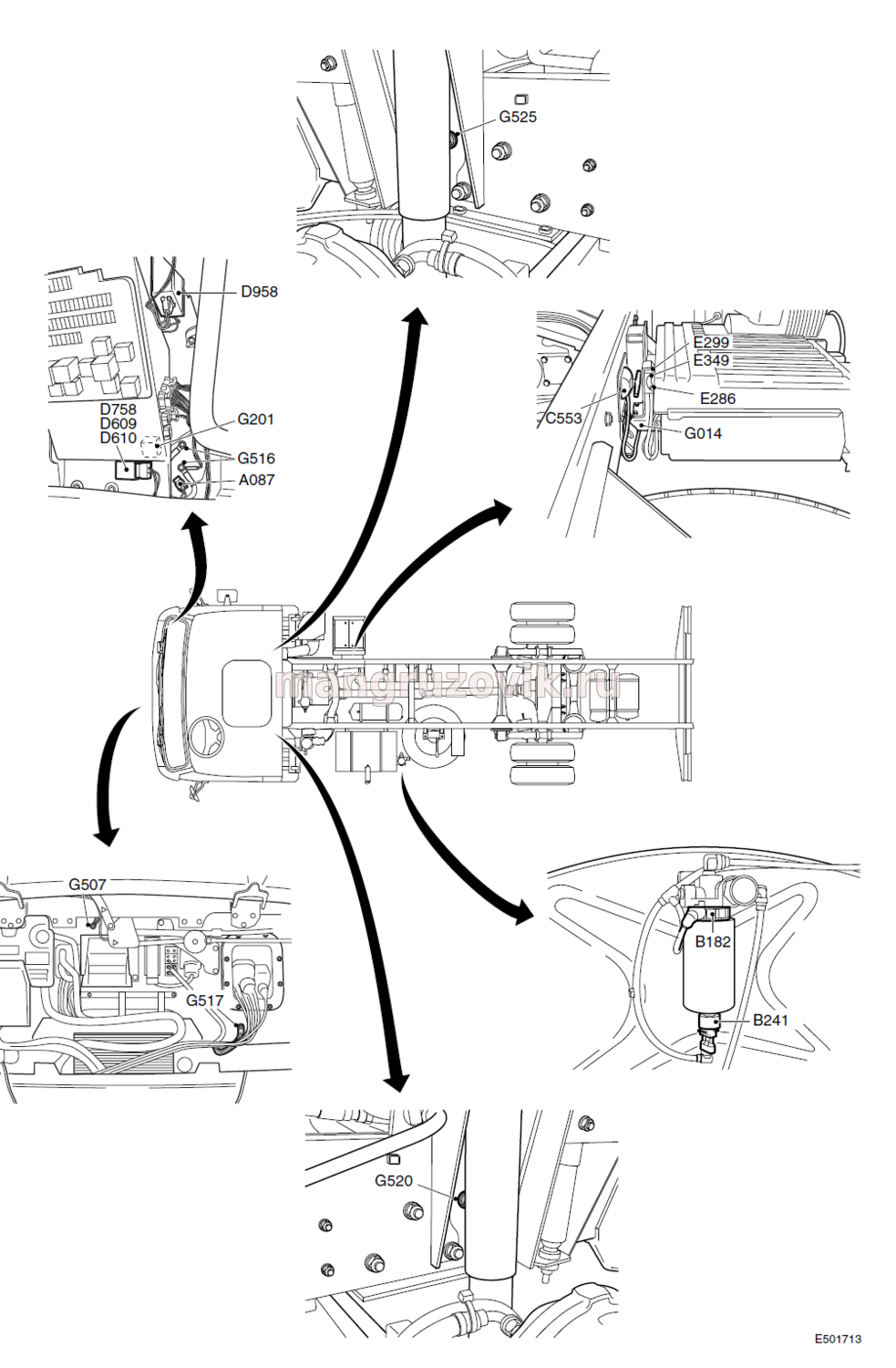 G525

D958

D758
D609
D610

G201

G516

A087

E299
E349

E286

C553

G014

mangruzovik.ru

G507

G517

B182

B241

G520

E501713