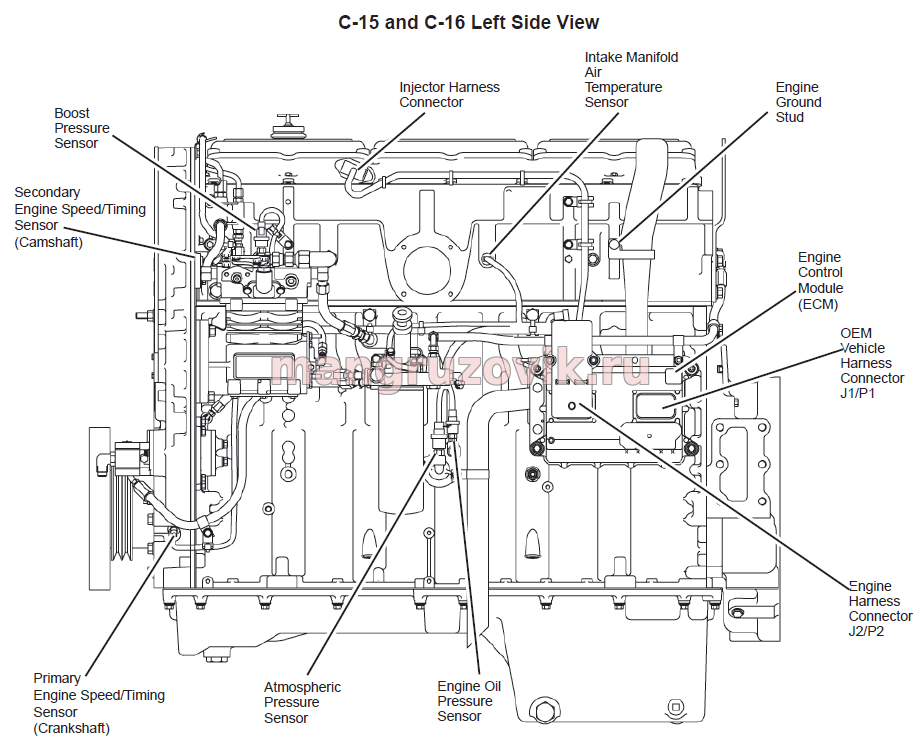 C-15 and C-16 Left Side View

Boost Pressure Sensor

Secondary Engine Speed/Timing Sensor (Camshaft)

Injector Harness Connector

Intake Manifold Air Temperature Sensor

Engine Ground Stud

Engine Control Module (ECM)

OEM Vehicle Harness Connector J1/P1

mangruzovik.ru

Engine Harness Connector J2/P2

Primary Engine Speed/Timing Sensor (Crankshaft)

Atmospheric Pressure Sensor

Engine Oil Pressure Sensor