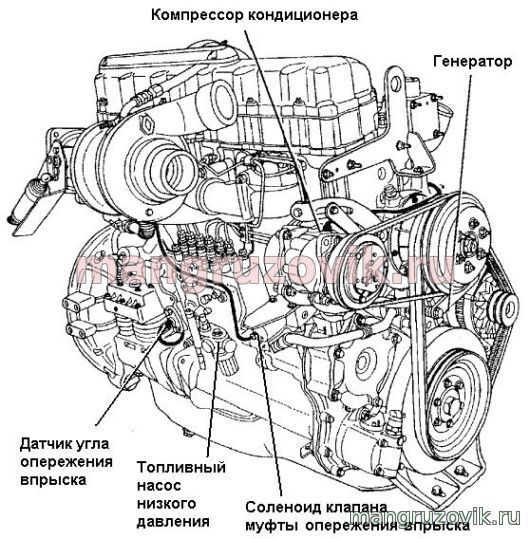 Компрессор кондиционера

Генератор

mangruzovik.ru

Датчик угла опережения впрыска

Топливный насос низкого давления

Соленоид клапана муфты опережения впрыска

mangruzovik.ru