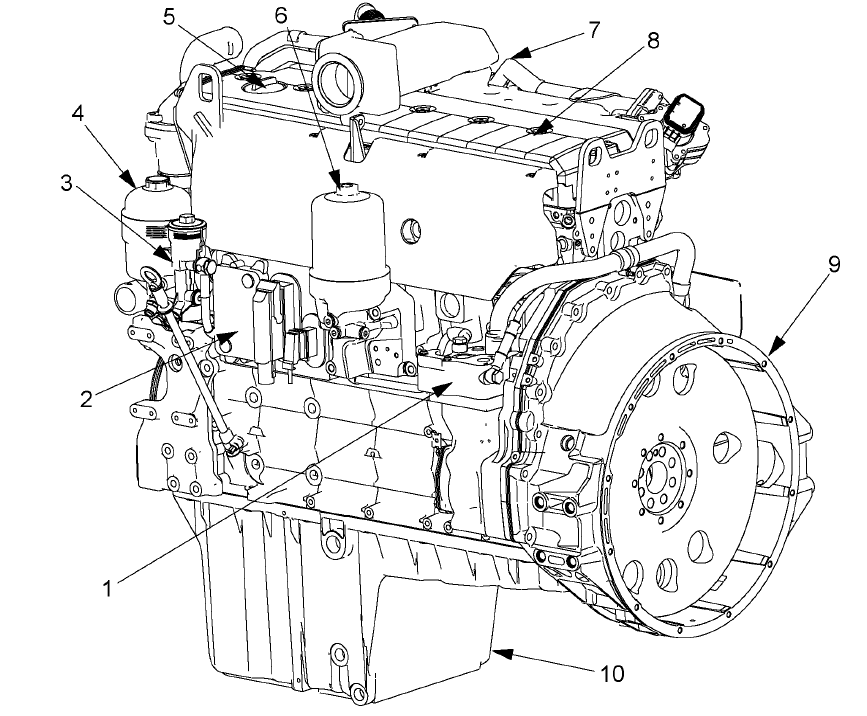 5
6
7
8
4
3
9
2
1
10