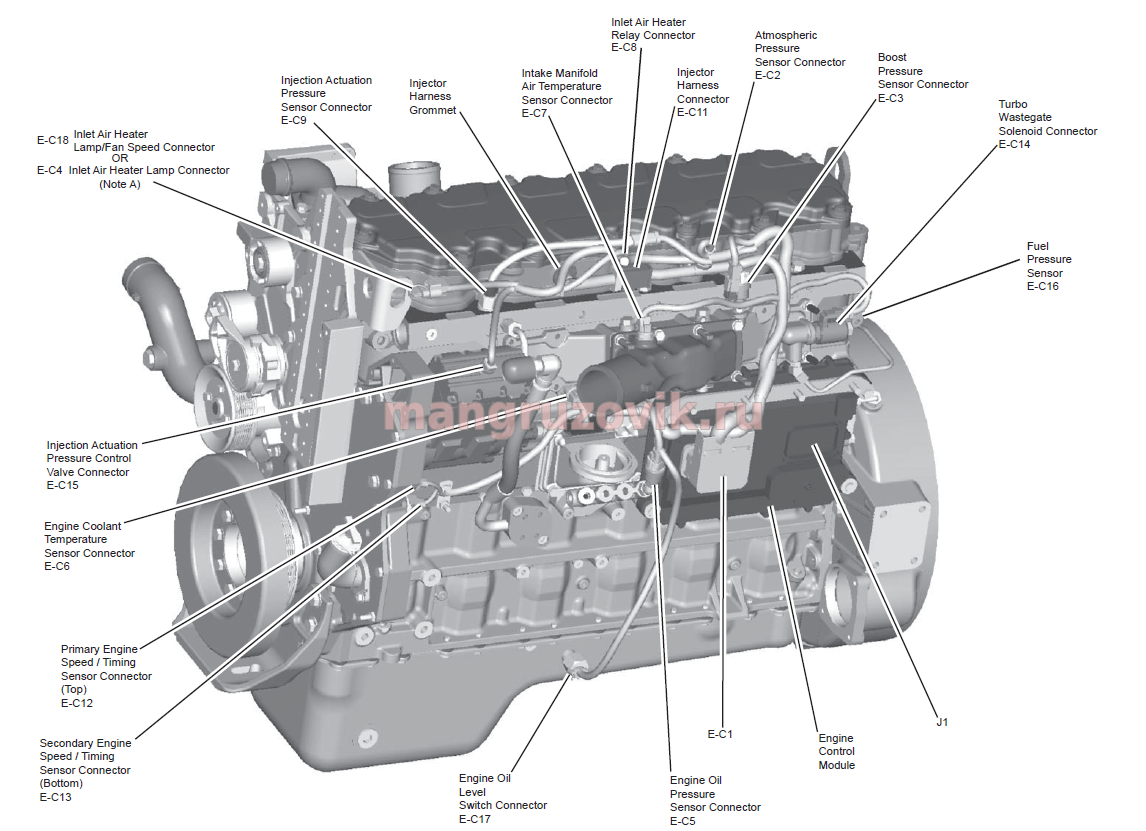 E-C18 Inlet Air Heater Lamp/Fan Speed Connector
OR
E-C4 Inlet Air Heater Lamp Connector (Note A)

Injection Actuation Pressure Sensor Connector E-C9

Injector Harness Grommet

Intake Manifold Air Temperature Sensor Connector E-C7

Inlet Air Heater Relay Connector E-C8

Injector Harness Connector E-C11

Atmospheric Pressure Sensor Connector E-C2

Boost Pressure Sensor Connector E-C3

Turbo Wastegate Solenoid Connector E-C14

Fuel Pressure Sensor E-C16

mangruzovik.ru

Injection Actuation Pressure Control Valve Connector E-C15

Engine Coolant Temperature Sensor Connector E-C6

Primary Engine Speed / Timing Sensor Connector (Top) E-C12

Secondary Engine Speed / Timing Sensor Connector (Bottom) E-C13

Engine Oil Level Switch Connector E-C17

Engine Oil Pressure Sensor Connector E-C5

E-C1

Engine Control Module

J1