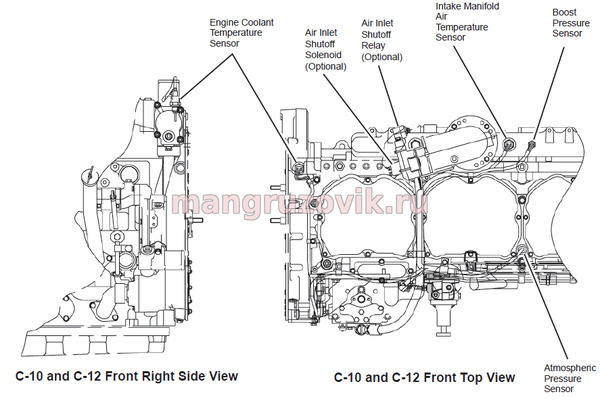 Engine Coolant Temperature Sensor

Air Inlet Shutoff Solenoid (Optional)

Air Inlet Shutoff Relay (Optional)

Intake Manifold Air Temperature Sensor

Boost Pressure Sensor

mangruzovik.ru

C-10 and C-12 Front Right Side View

C-10 and C-12 Front Top View

Atmospheric Pressure Sensor